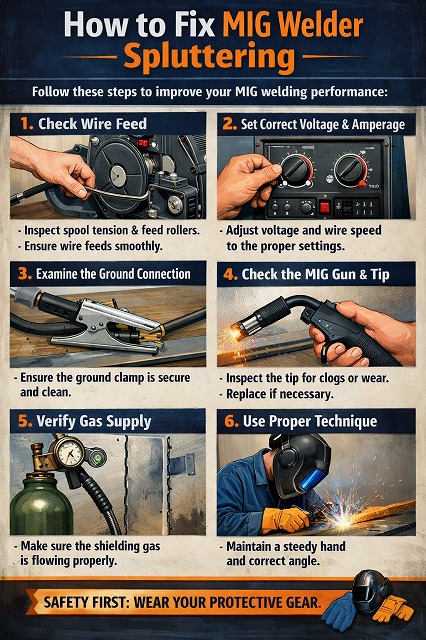 How to Fix MIG Welder Spluttering

Follow these steps to improve your MIG welding performance:

1. Check Wire Feed

- Inspect spool tension & feed rollers.
- Ensure wire feeds smoothly.

2. Set Correct Voltage & Amperage

- Adjust voltage and wire speed to the proper settings.

3. Examine the Ground Connection

- Ensure the ground clamp is secure and clean.

4. Check the MIG Gun & Tip

- Inspect the tip for clogs or wear.
- Replace if necessary.

5. Verify Gas Supply

- Make sure the shielding gas is flowing properly.

6. Use Proper Technique

- Maintain a steedy hand and correct angle.

SAFETY FIRST: WEAR YOUR PROTECTIVE GEAR.